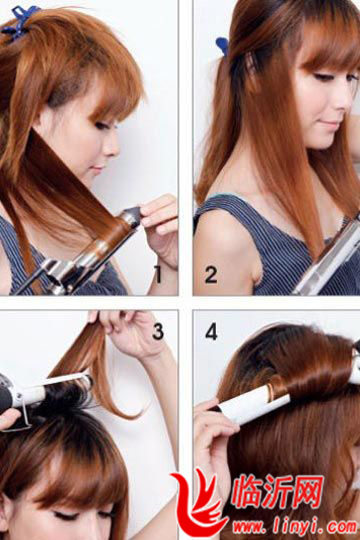 1
2
3
4
临沂网
www.linyi.com