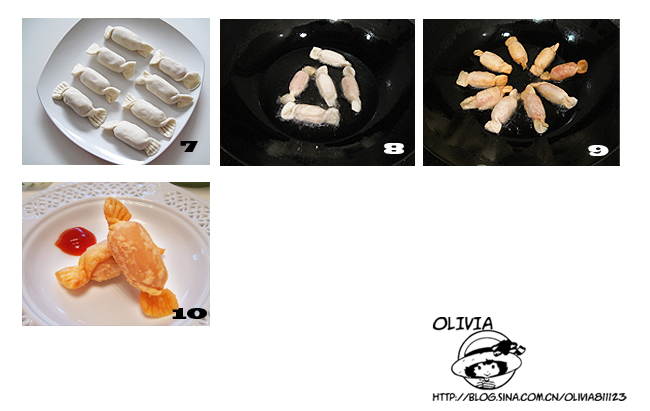 7

8

9

10

OLIVIA

HTTP://BLOG.SINA.COM.CN/OLIVIA811123